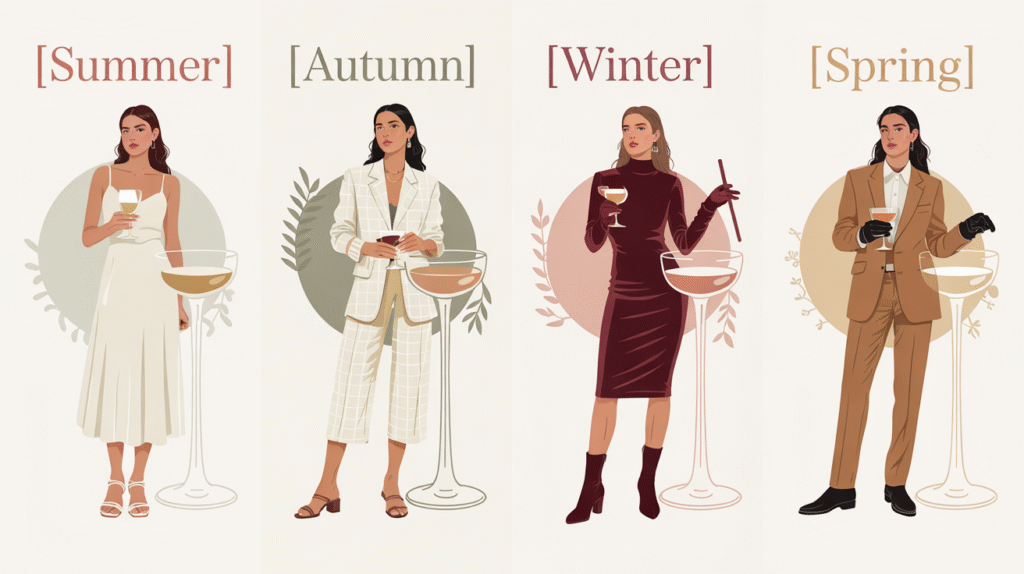 [Summer]

[Autumn]

[Winter]

[Spring]